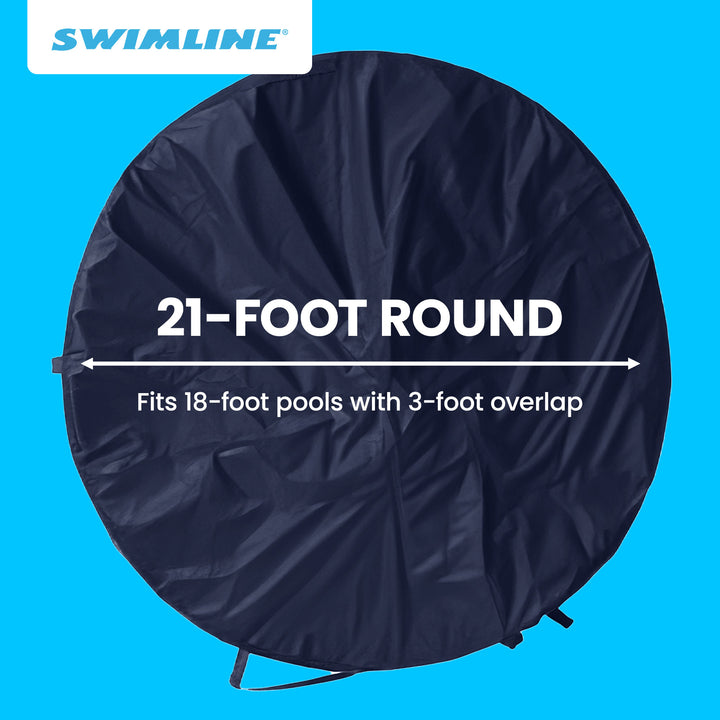 SWIMLINE®

21-FOOT ROUND

Fits 18-foot pools with 3-foot overlap