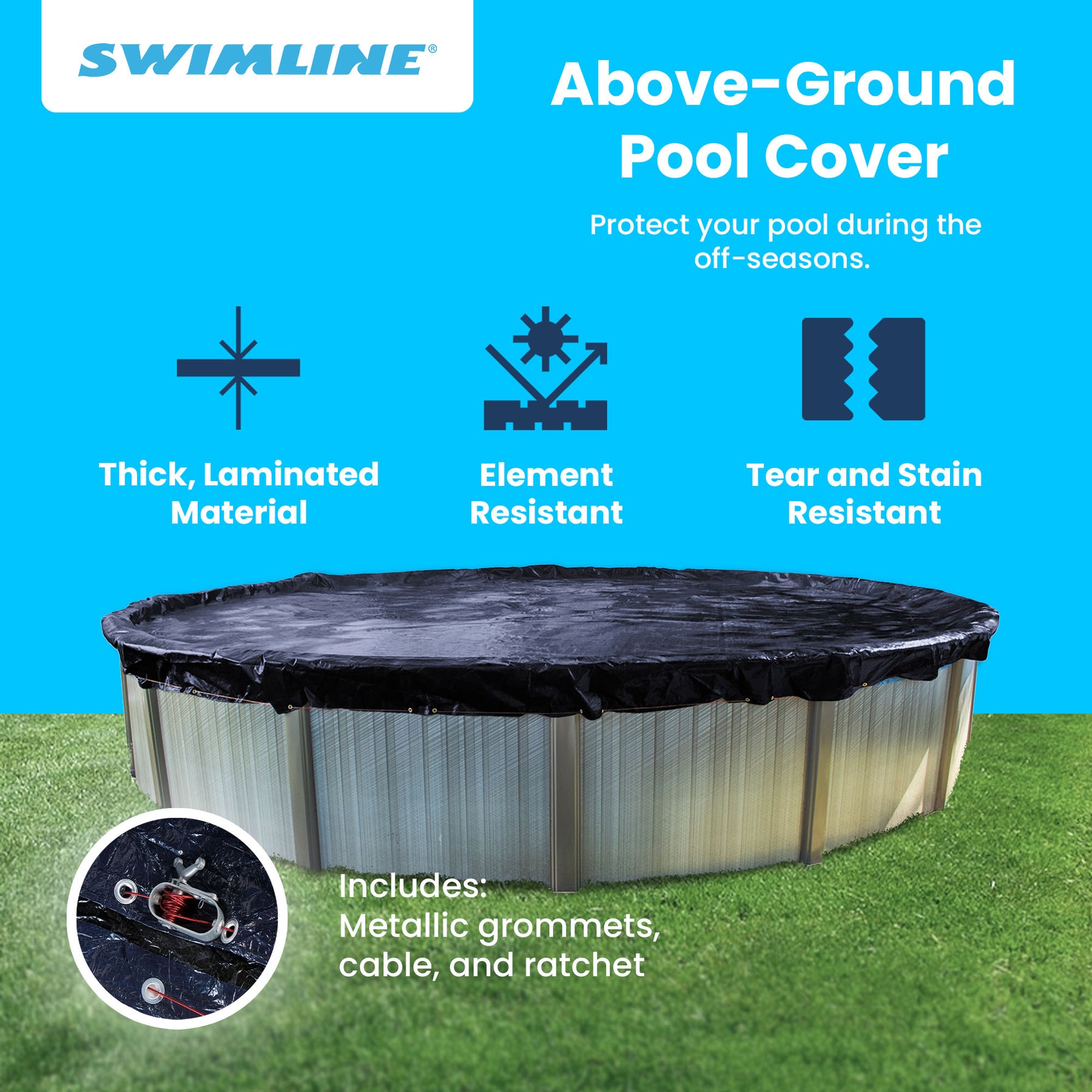 SWIMLINE®

Above-Ground Pool Cover

Protect your pool during the off-seasons.

Thick, Laminated Material

Element Resistant

Tear and Stain Resistant

Includes:
Metallic grommets, cable, and ratchet