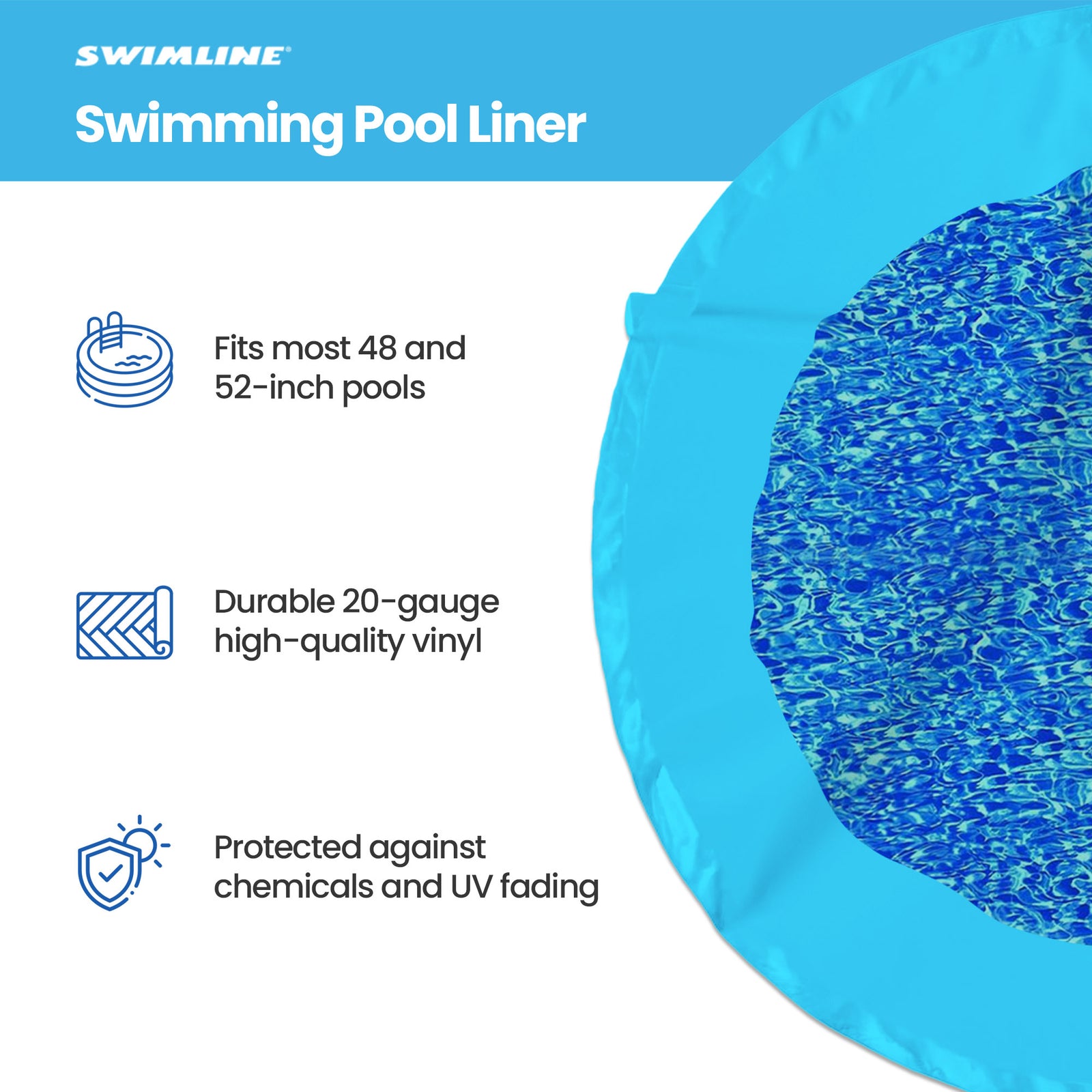 SWIMLINE®

Swimming Pool Liner

Fits most 48 and 52-inch pools

Durable 20-gauge high-quality vinyl

Protected against chemicals and UV fading