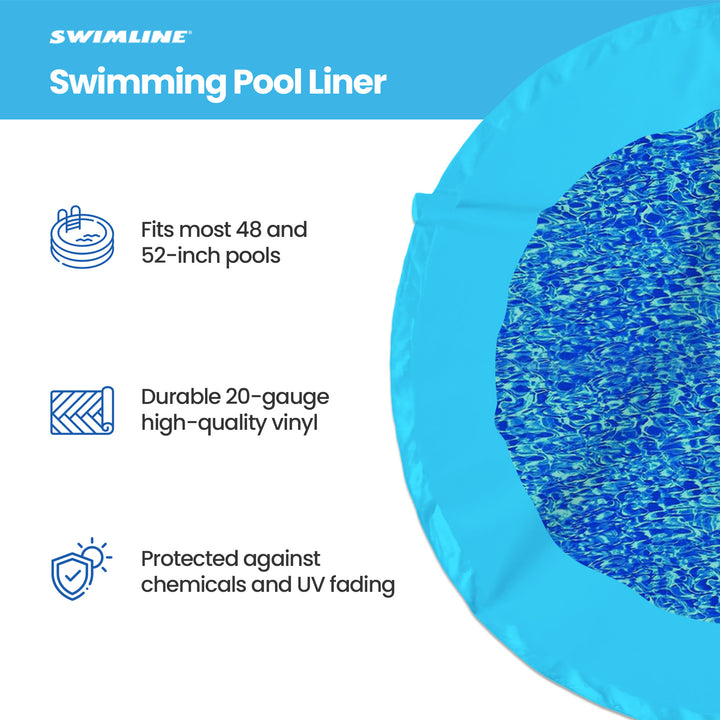 SWIMLINE®

Swimming Pool Liner

Fits most 48 and 52-inch pools

Durable 20-gauge high-quality vinyl

Protected against chemicals and UV fading