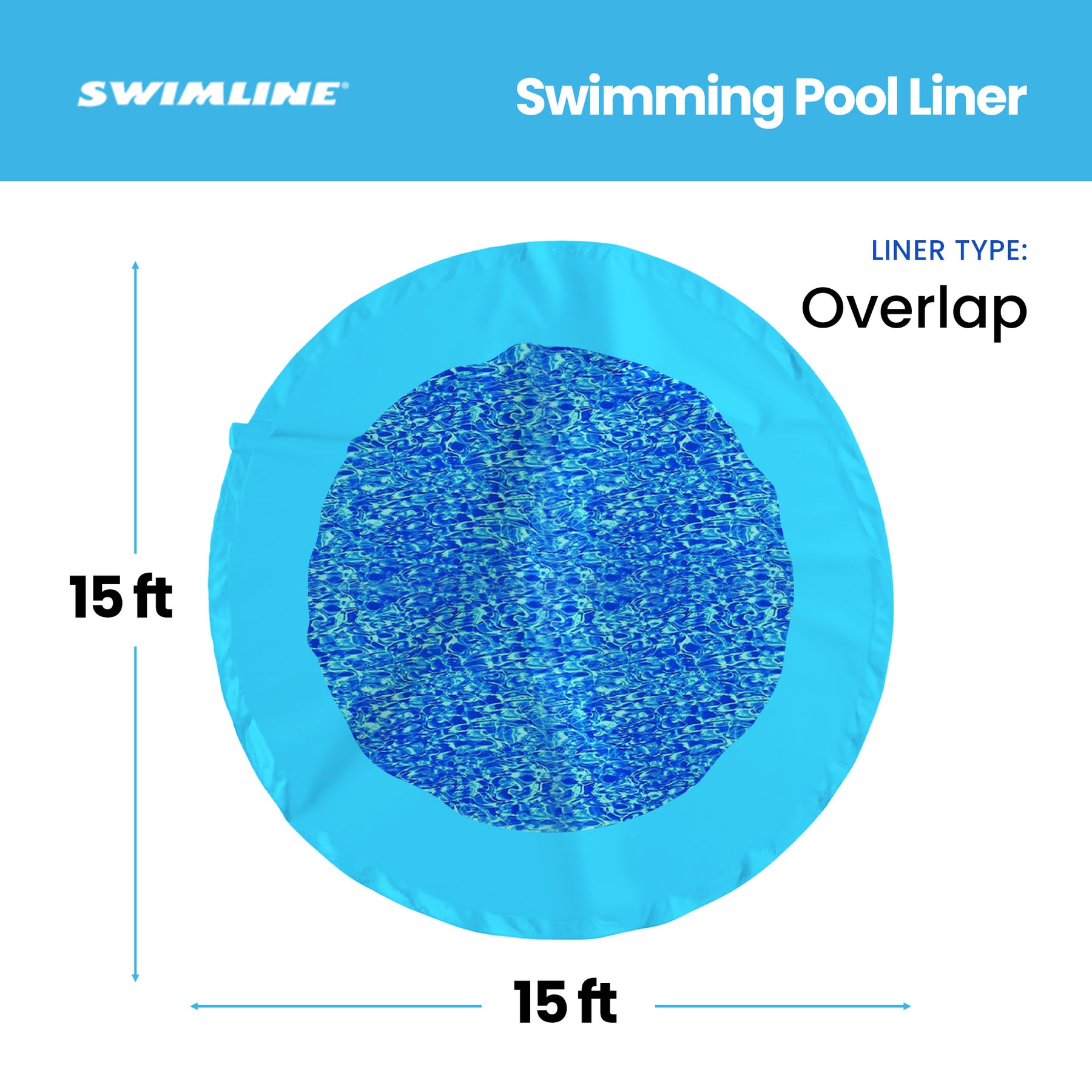 SWIMLINE®

Swimming Pool Liner

LINER TYPE:

Overlap

15 ft

15 ft