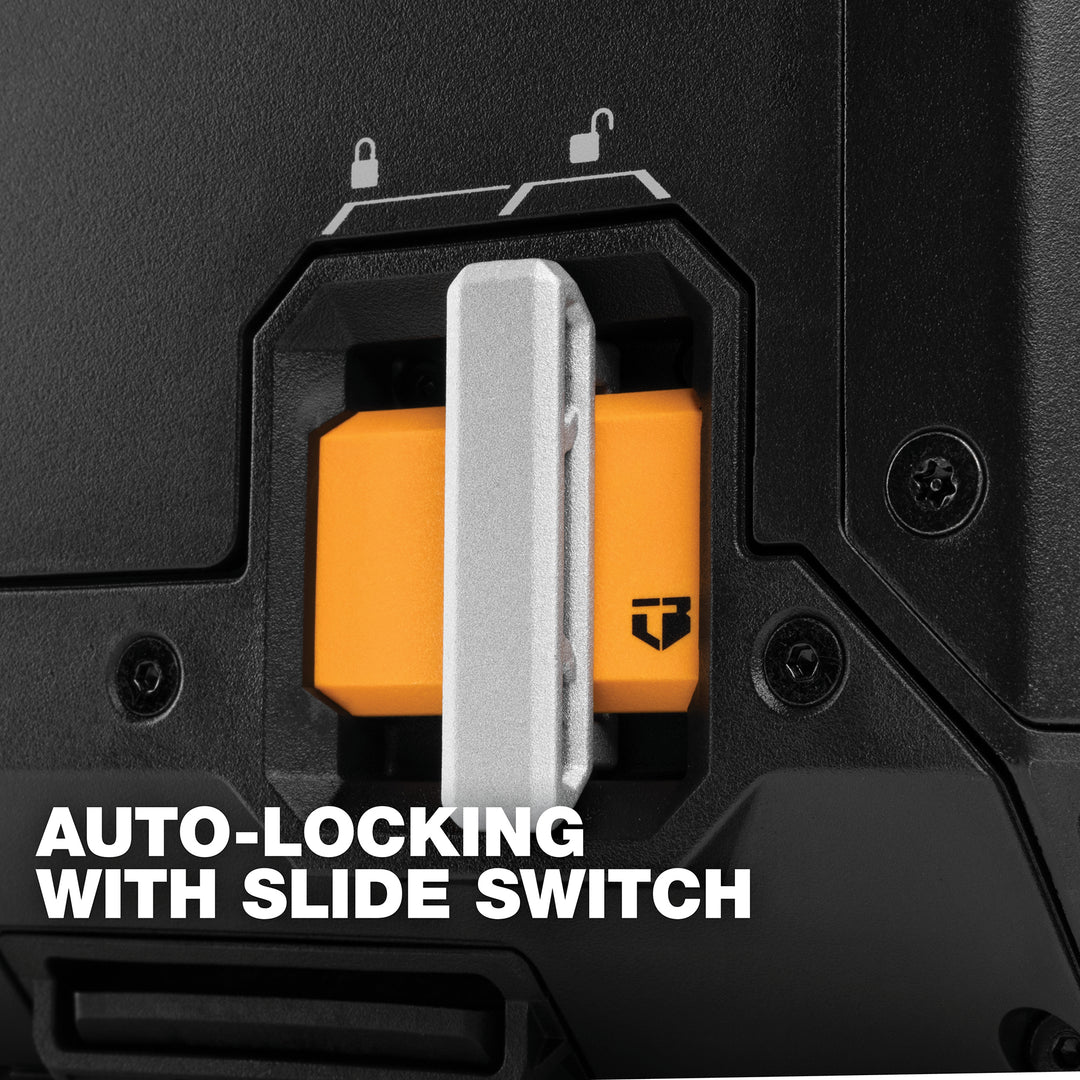 AUTO-LOCKING WITH SLIDE SWITCH