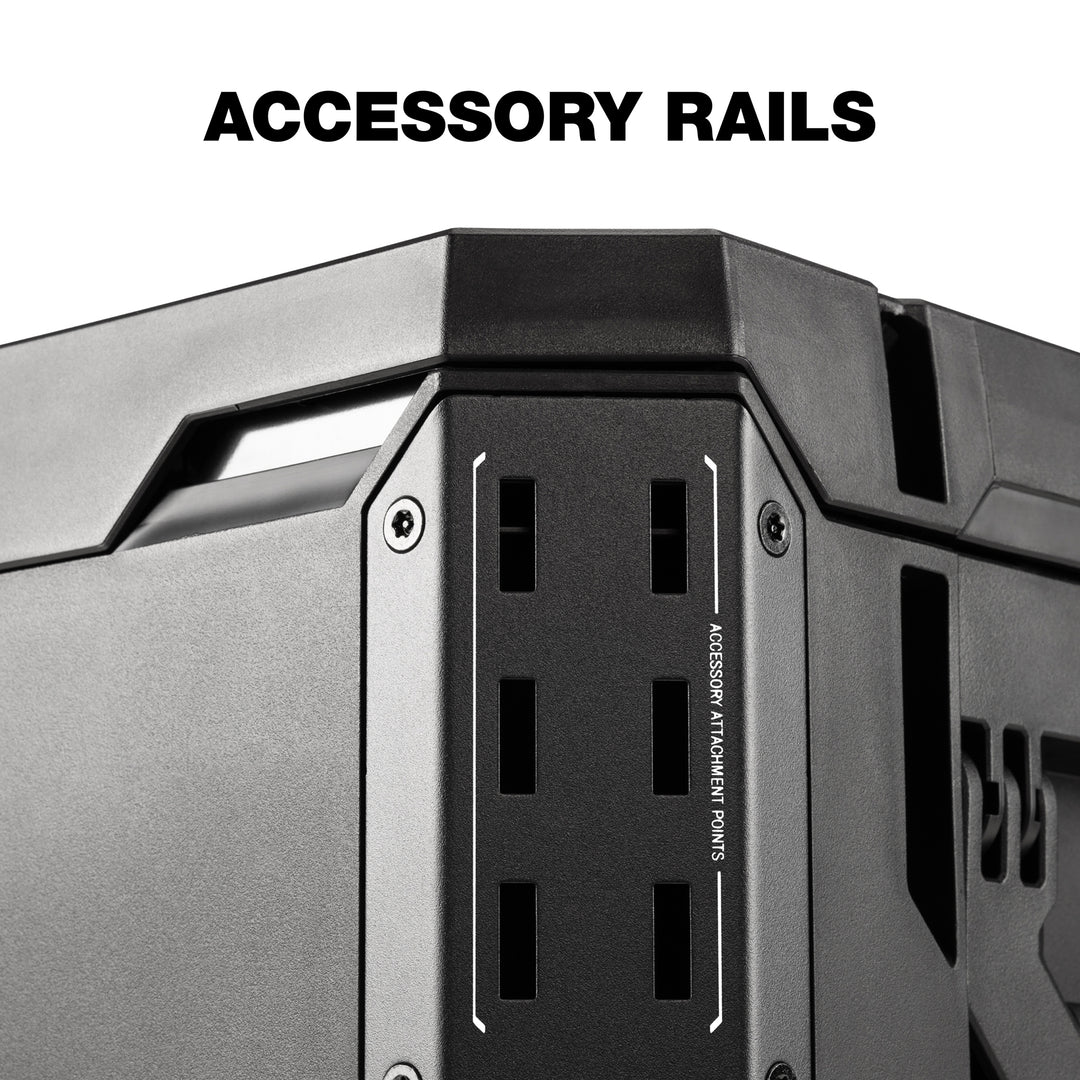 ACCESSORY RAILS

ACCESSORY ATTACHMENT POINTS