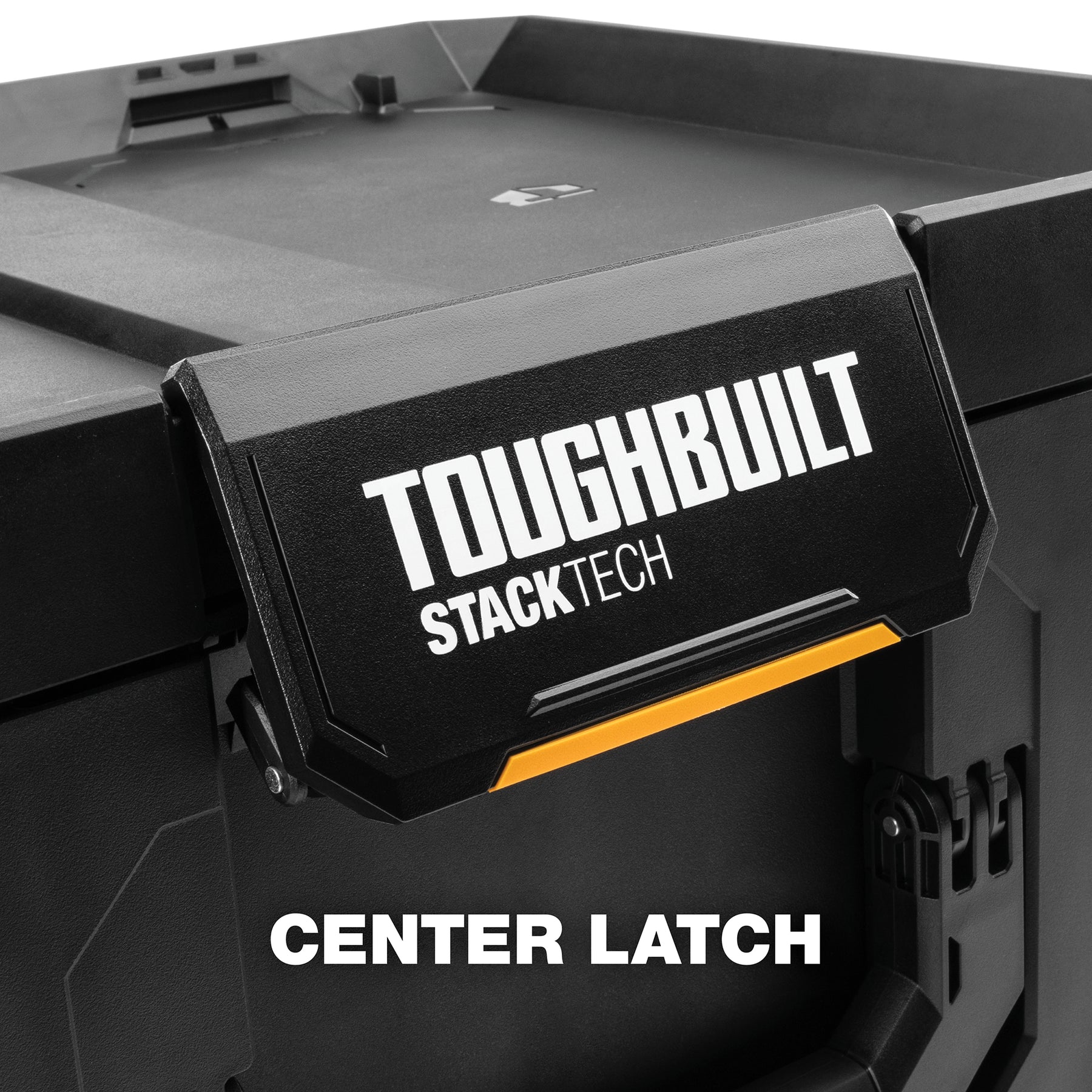 TOUGHBUILT
STACKTECH

CENTER LATCH