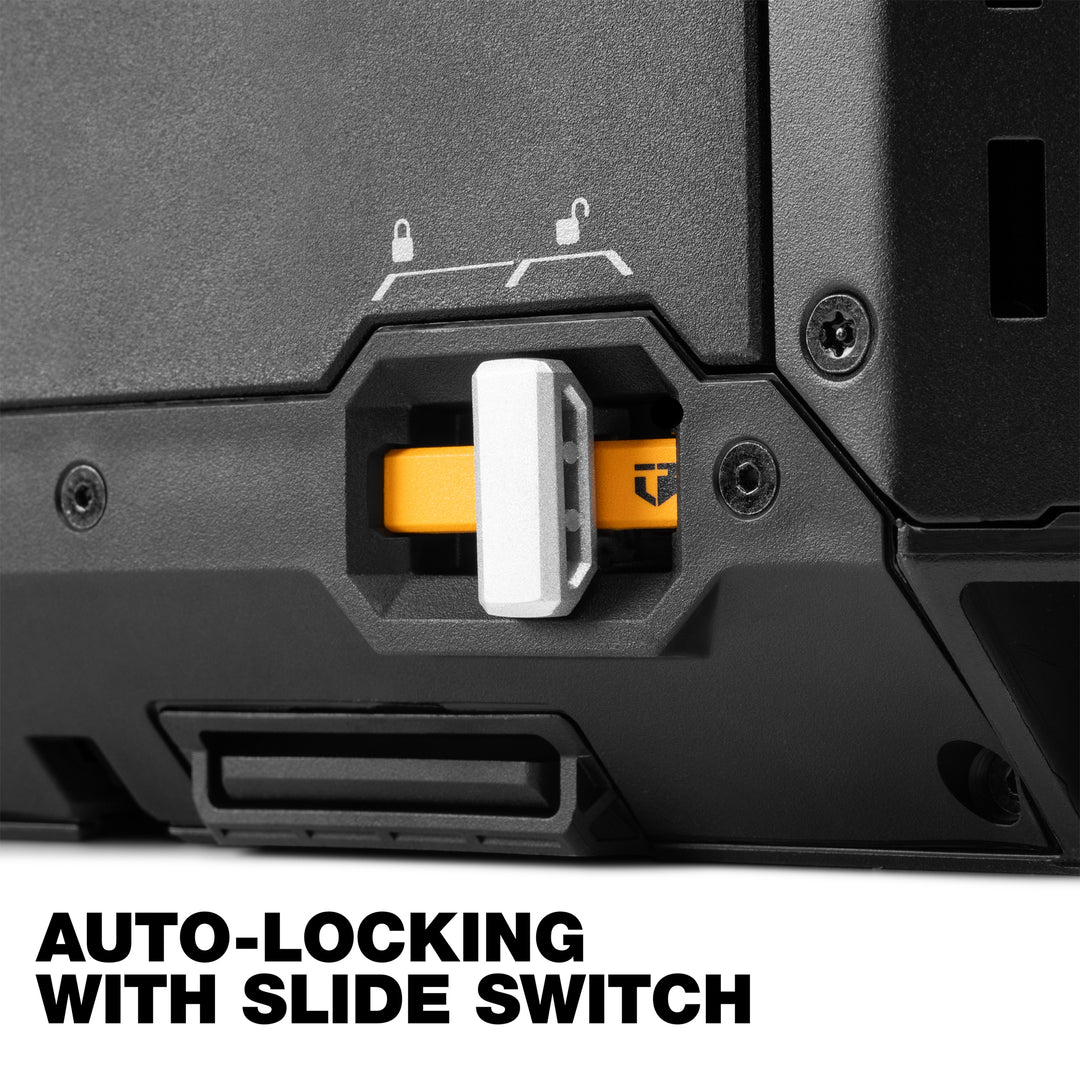 AUTO-LOCKING
WITH SLIDE SWITCH