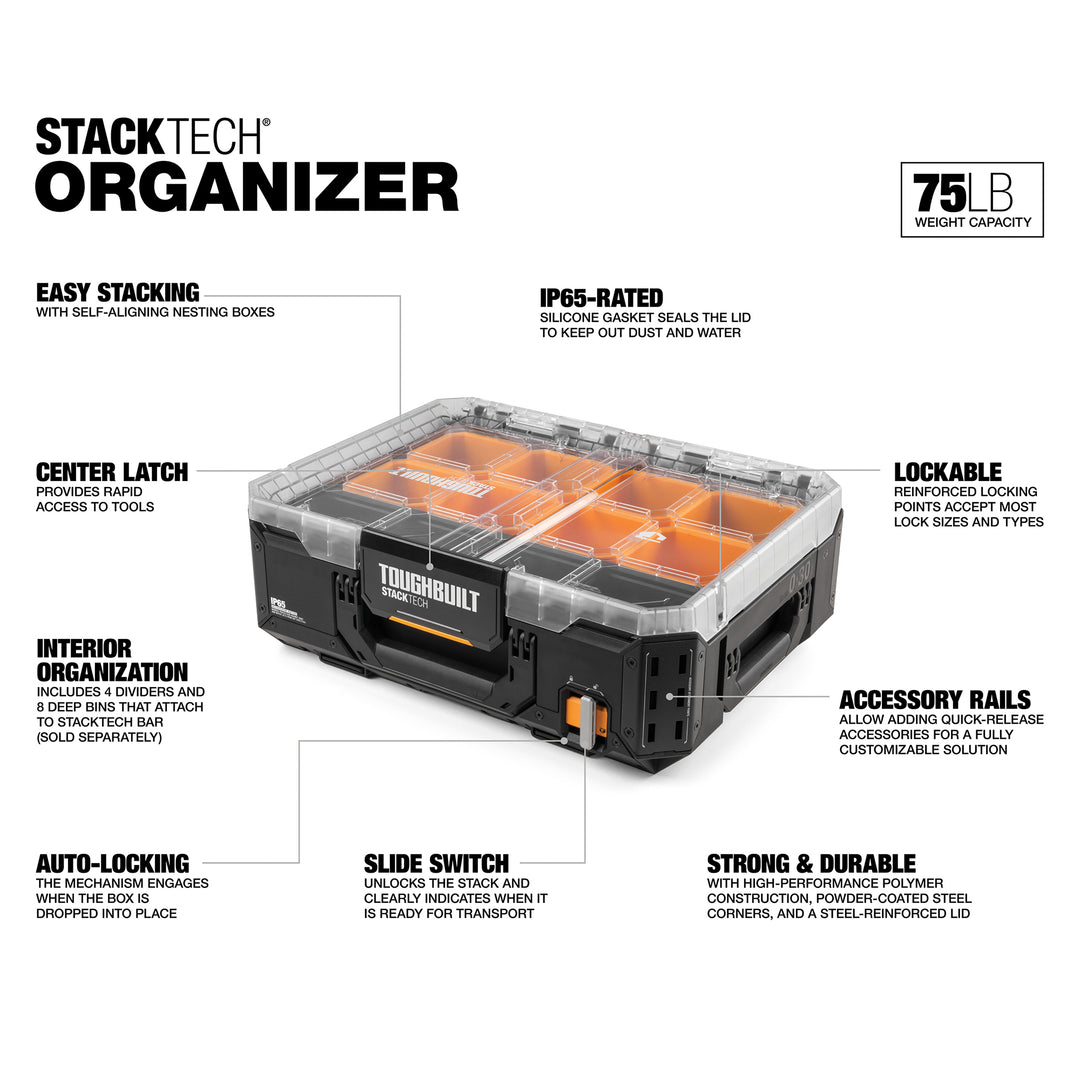 STACKTECH®
ORGANIZER

75LB
WEIGHT CAPACITY

EASY STACKING
WITH SELF-ALIGNING NESTING BOXES

IP65-RATED
SILICONE GASKET SEALS THE LID TO KEEP OUT DUST AND WATER

CENTER LATCH
PROVIDES RAPID ACCESS TO TOOLS

LOCKABLE
REINFORCED LOCKING POINTS ACCEPT MOST LOCK SIZES AND TYPES

TOUGHBUILT
STACKTECH

IP65

INTERIOR ORGANIZATION
INCLUDES 4 DIVIDERS AND 8 DEEP BINS THAT ATTACH TO STACKTECH BAR (SOLD SEPARATELY)

ACCESSORY RAILS
ALLOW ADDING QUICK-RELEASE ACCESSORIES FOR A FULLY CUSTOMIZABLE SOLUTION

AUTO-LOCKING
THE MECHANISM ENGAGES WHEN THE BOX IS DROPPED INTO PLACE

SLIDE SWITCH
UNLOCKS THE STACK AND CLEARLY INDICATES WHEN IT IS READY FOR TRANSPORT

STRONG & DURABLE
WITH HIGH-PERFORMANCE POLYMER CONSTRUCTION, POWDER-COATED STEEL CORNERS, AND A STEEL-REINFORCED LID