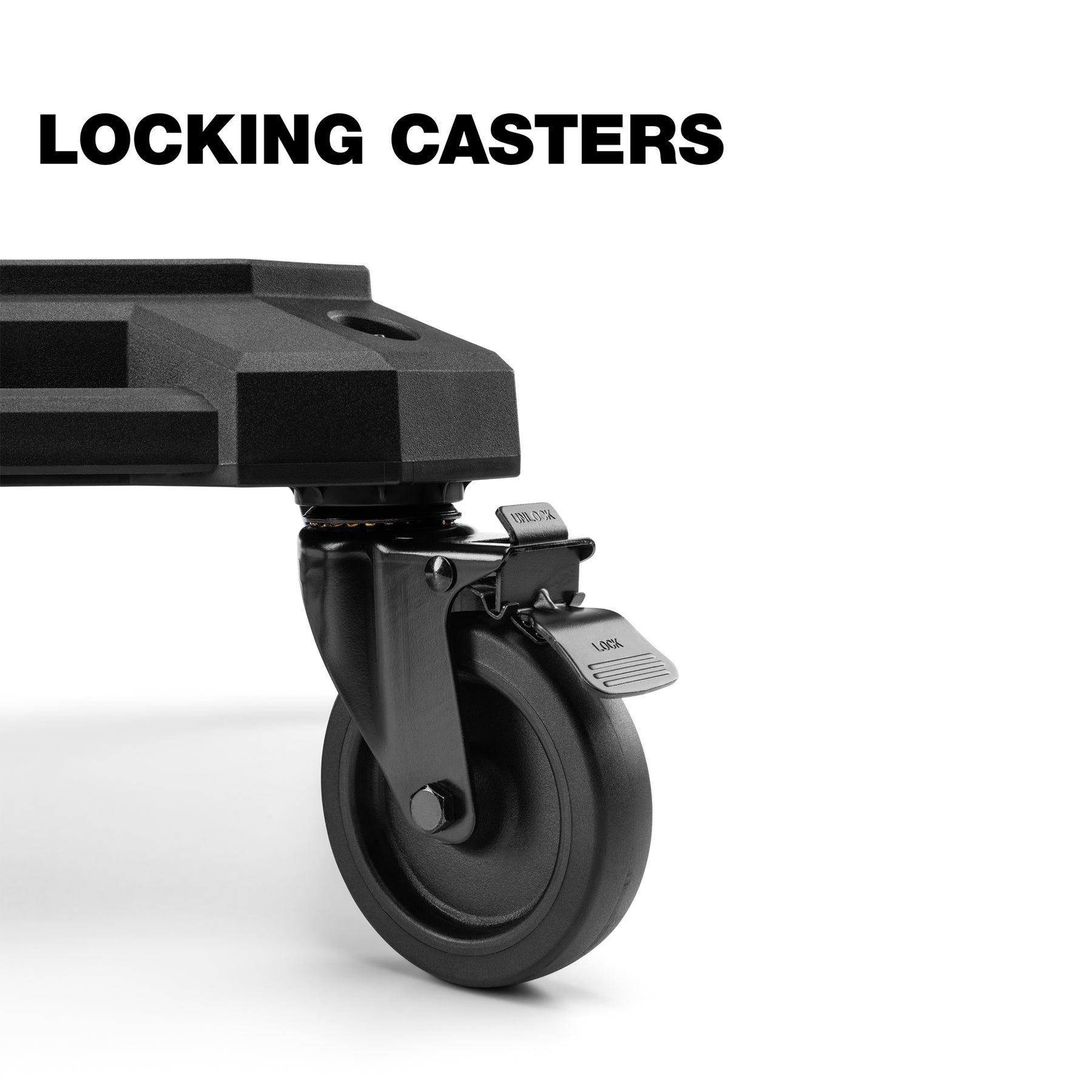 LOCKING CASTERS

UNLOCK

LOCK