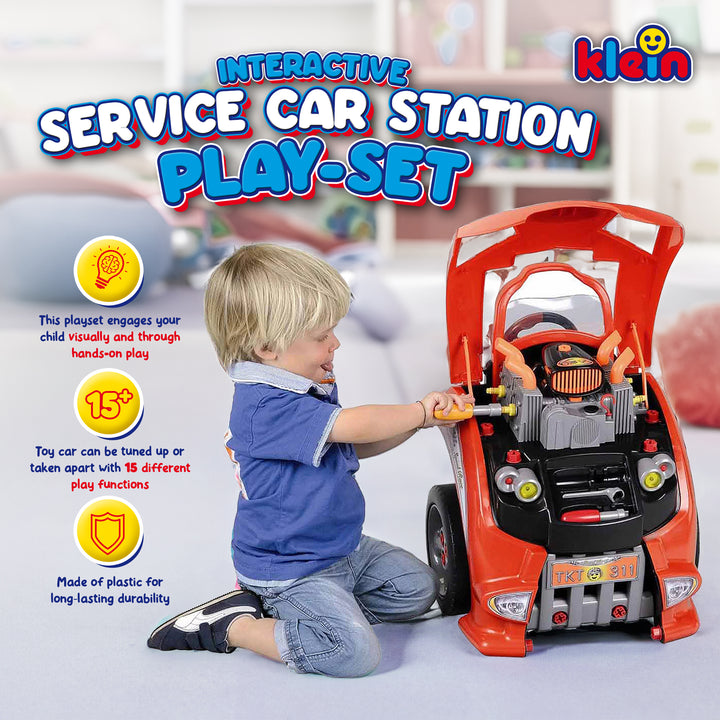 klein

INTERACTIVE
SERVICE CAR STATION
PLAY-SET

This playset engages your child visually and through hands-on play

15+

Toy car can be tuned up or taken apart with 15 different play functions

Made of plastic for long-lasting durability

TKT 911