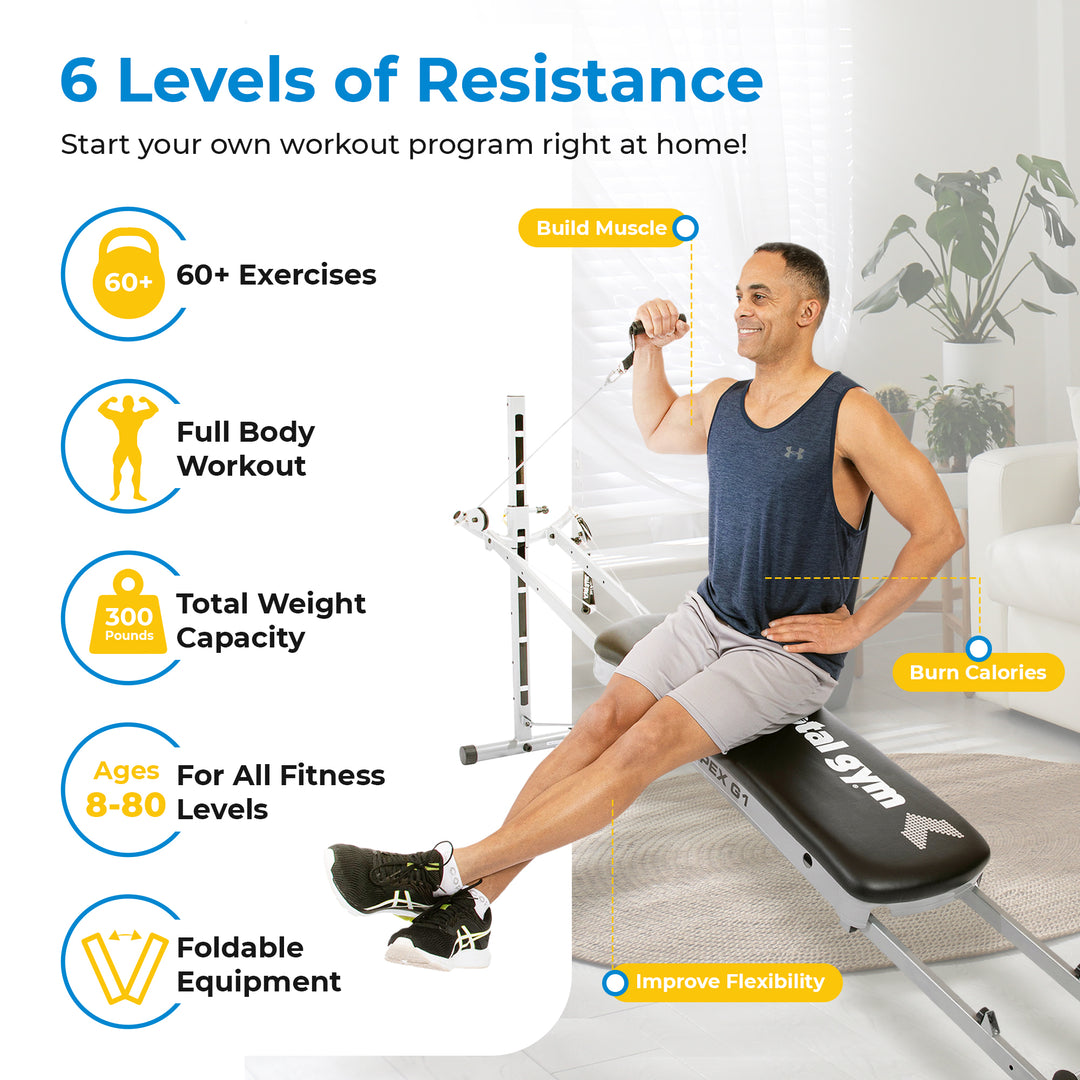 6 Levels of Resistance

Start your own workout program right at home!

60+

60+ Exercises

Full Body Workout

300 Pounds

Total Weight Capacity

Ages 8-80

For All Fitness Levels

Foldable Equipment

Build Muscle

Burn Calories

Improve Flexibility

tal gym

PEX G1