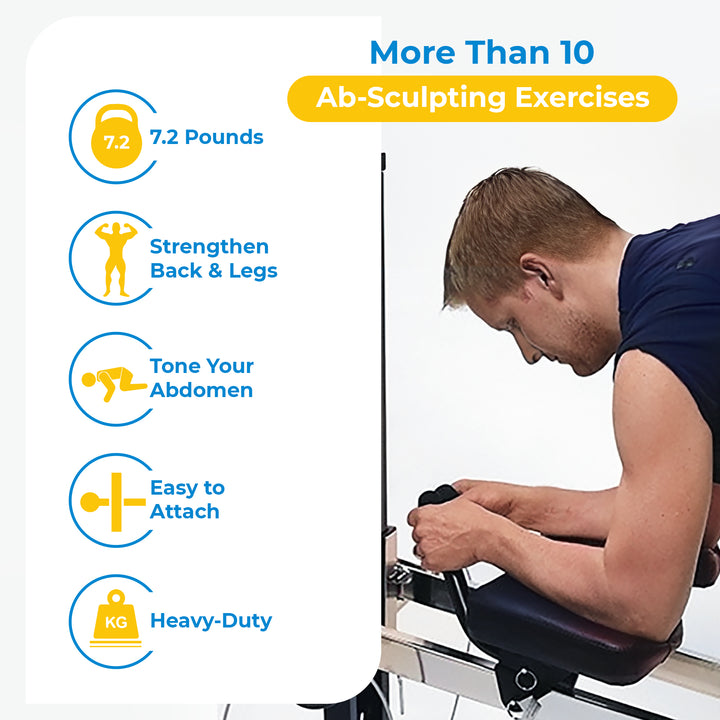 More Than 10
Ab-Sculpting Exercises

7.2
7.2 Pounds

Strengthen Back & Legs

Tone Your Abdomen

Easy to Attach

KG
Heavy-Duty