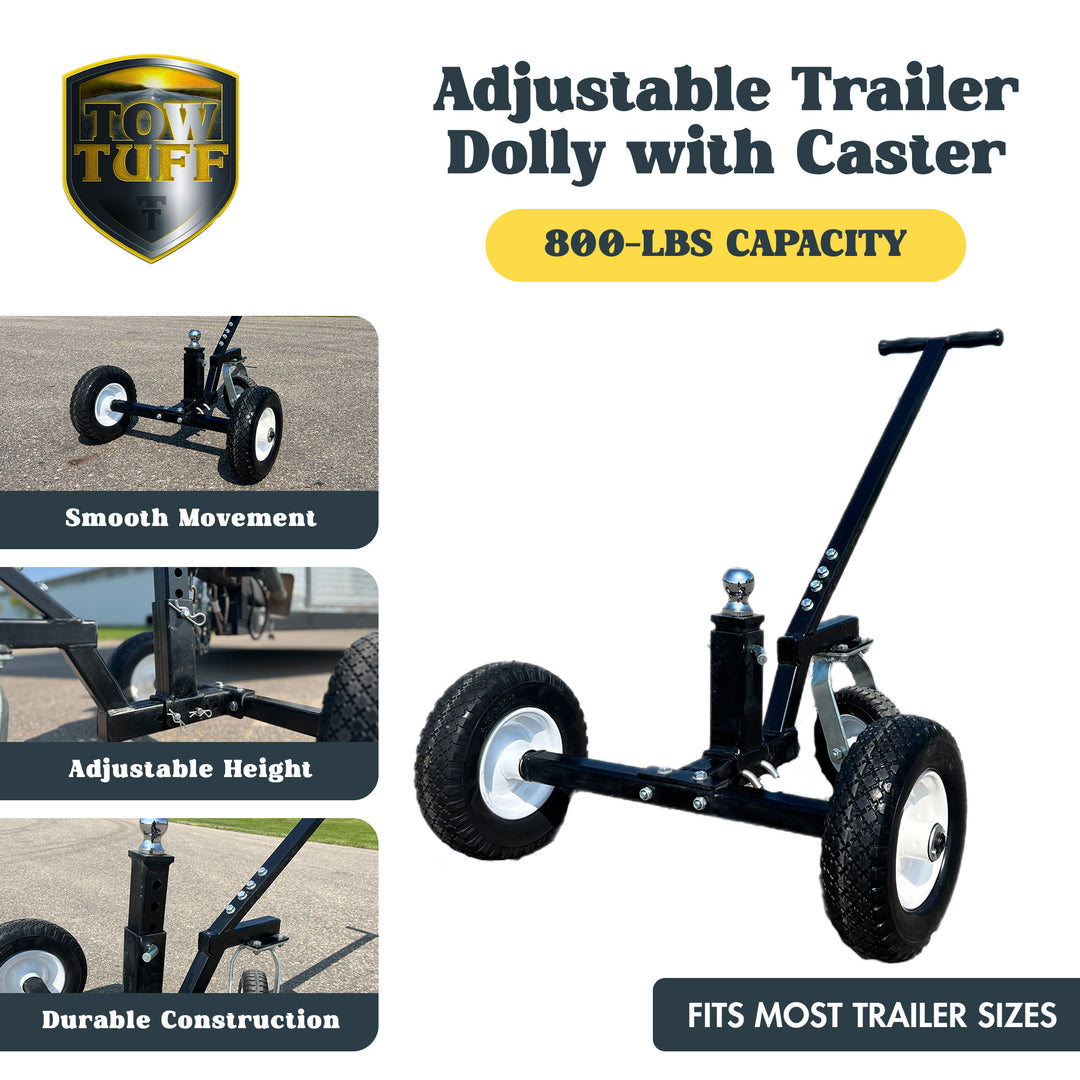 TOW TUFF

TT

Adjustable Trailer Dolly with Caster

800-LBS CAPACITY

Smooth Movement

Adjustable Height

Durable Construction

FITS MOST TRAILER SIZES