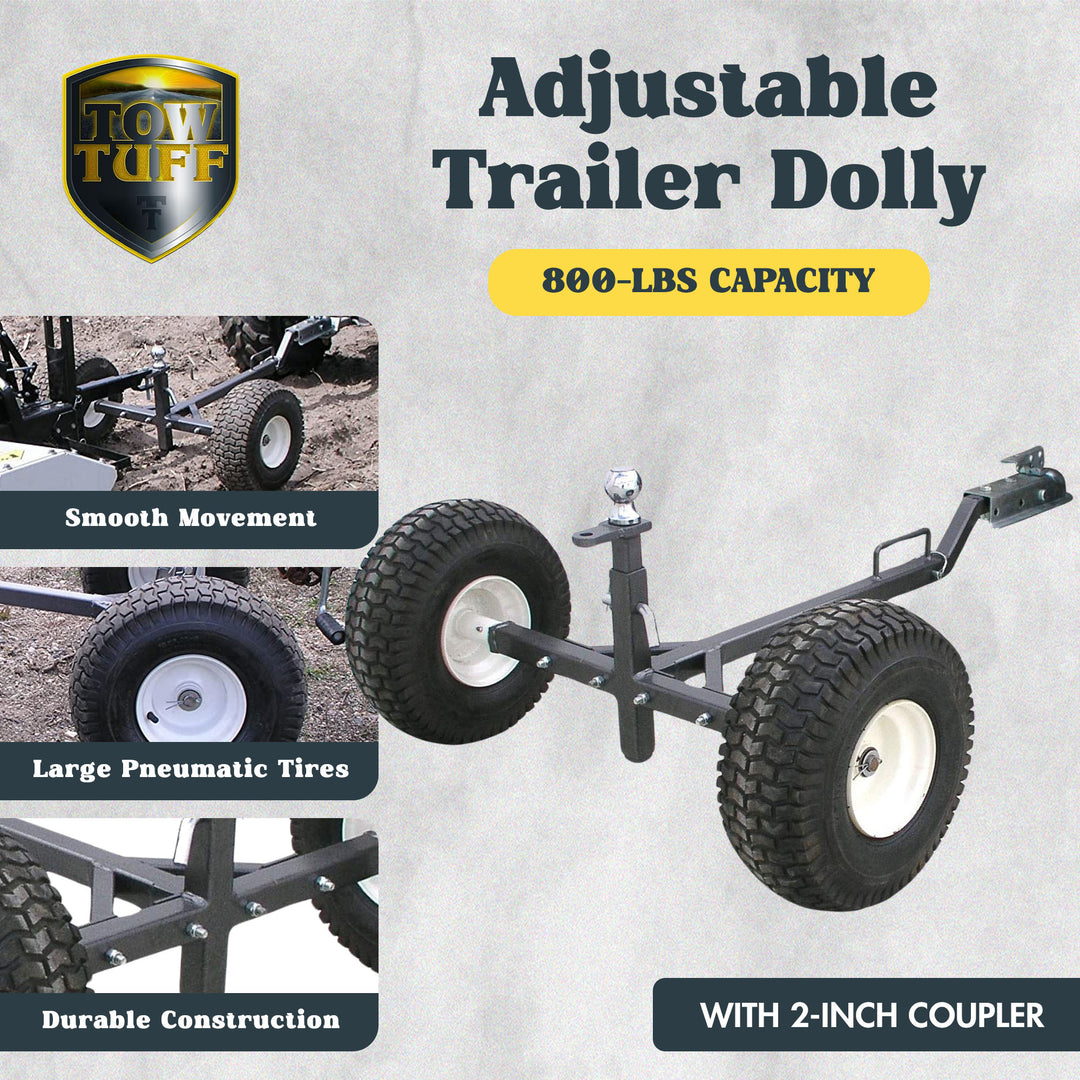 TOW TUFF
TT

Adjustable Trailer Dolly

800-LBS CAPACITY

Smooth Movement

Large Pneumatic Tires

Durable Construction

WITH 2-INCH COUPLER