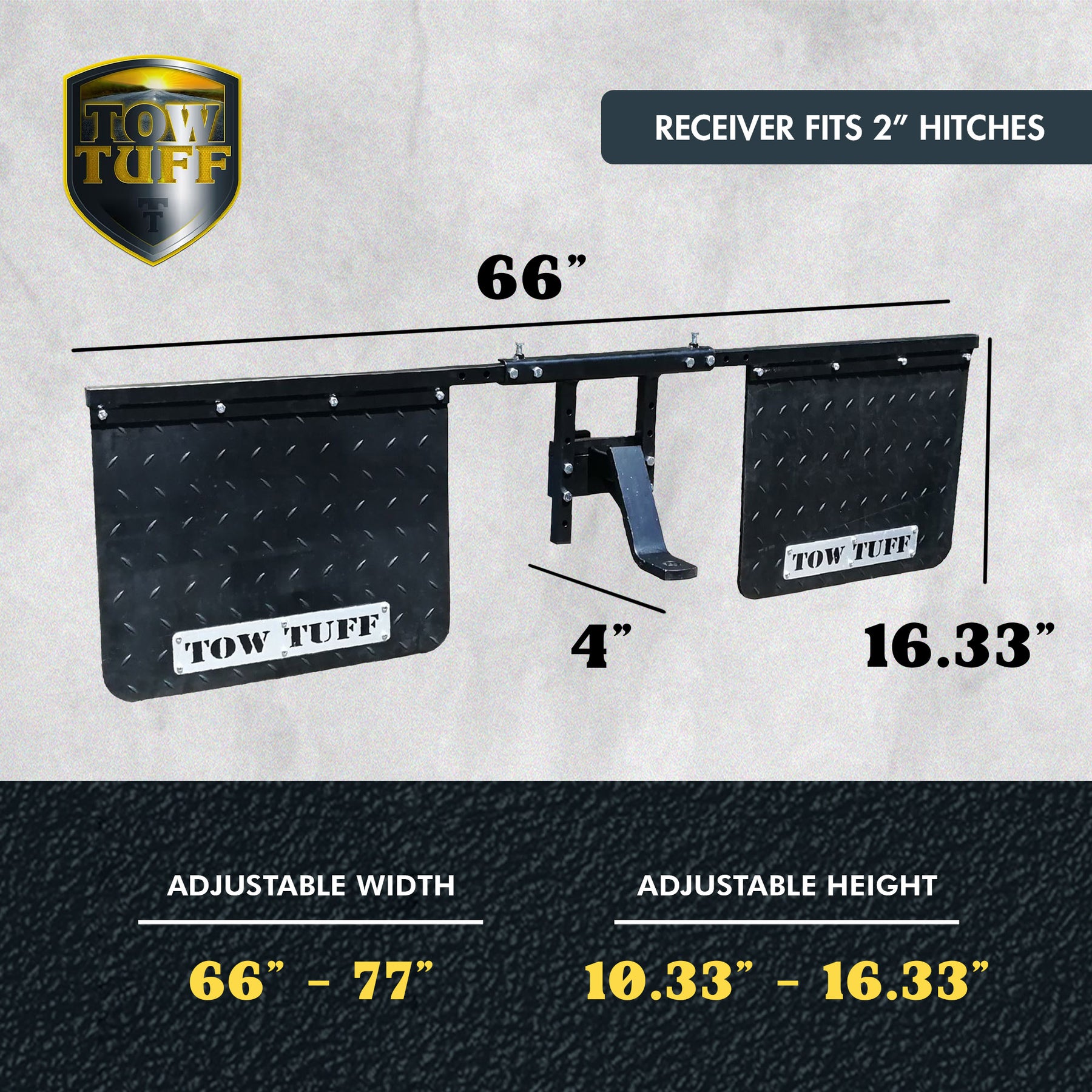 TOW TUFF
TT

RECEIVER FITS 2” HITCHES

66”

TOW TUFF

TOW TUFF

4”

16.33”

ADJUSTABLE WIDTH

66” - 77”

ADJUSTABLE HEIGHT

10.33” - 16.33”