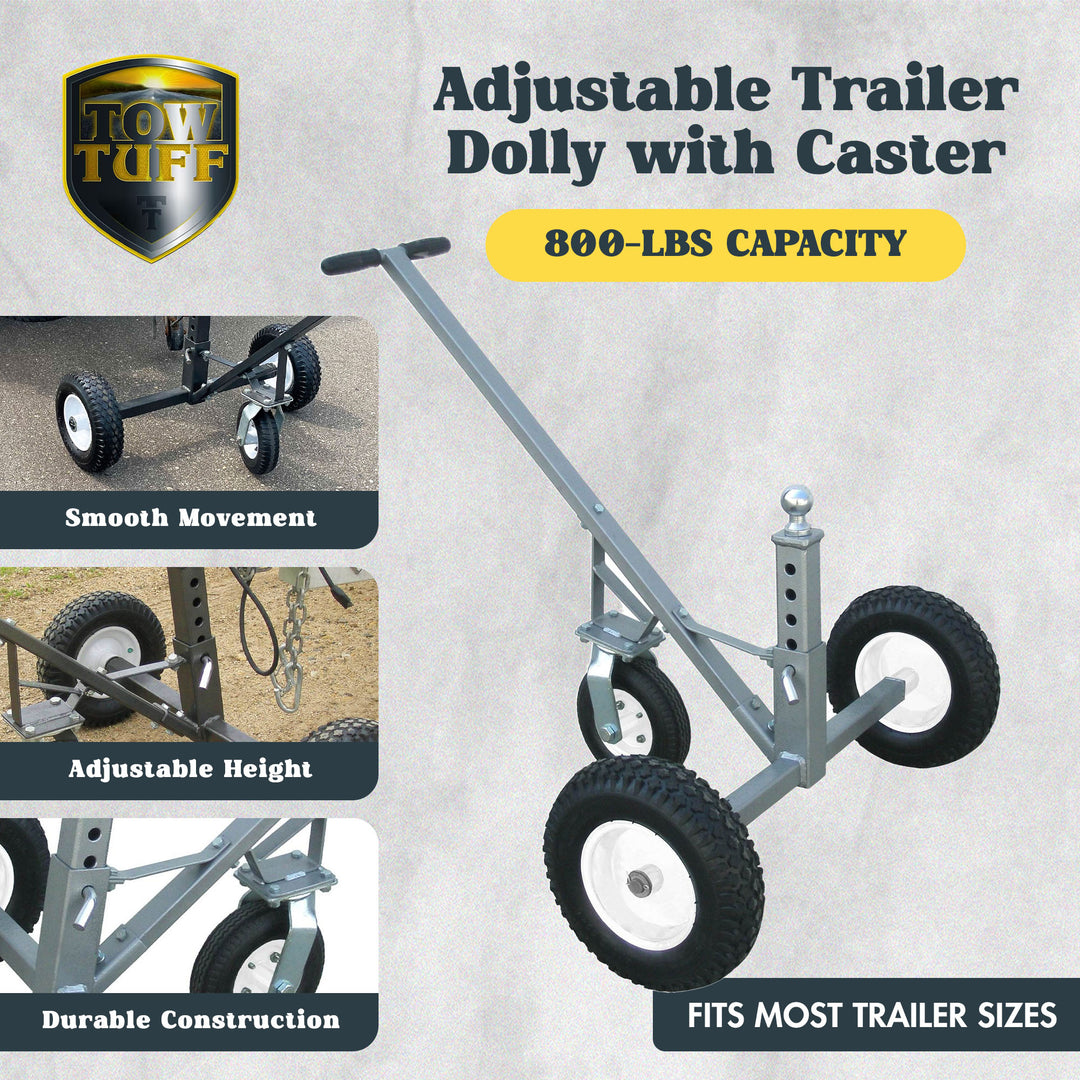 TOW TUFF
TT

Adjustable Trailer Dolly with Caster

800-LBS CAPACITY

Smooth Movement

Adjustable Height

Durable Construction

FITS MOST TRAILER SIZES