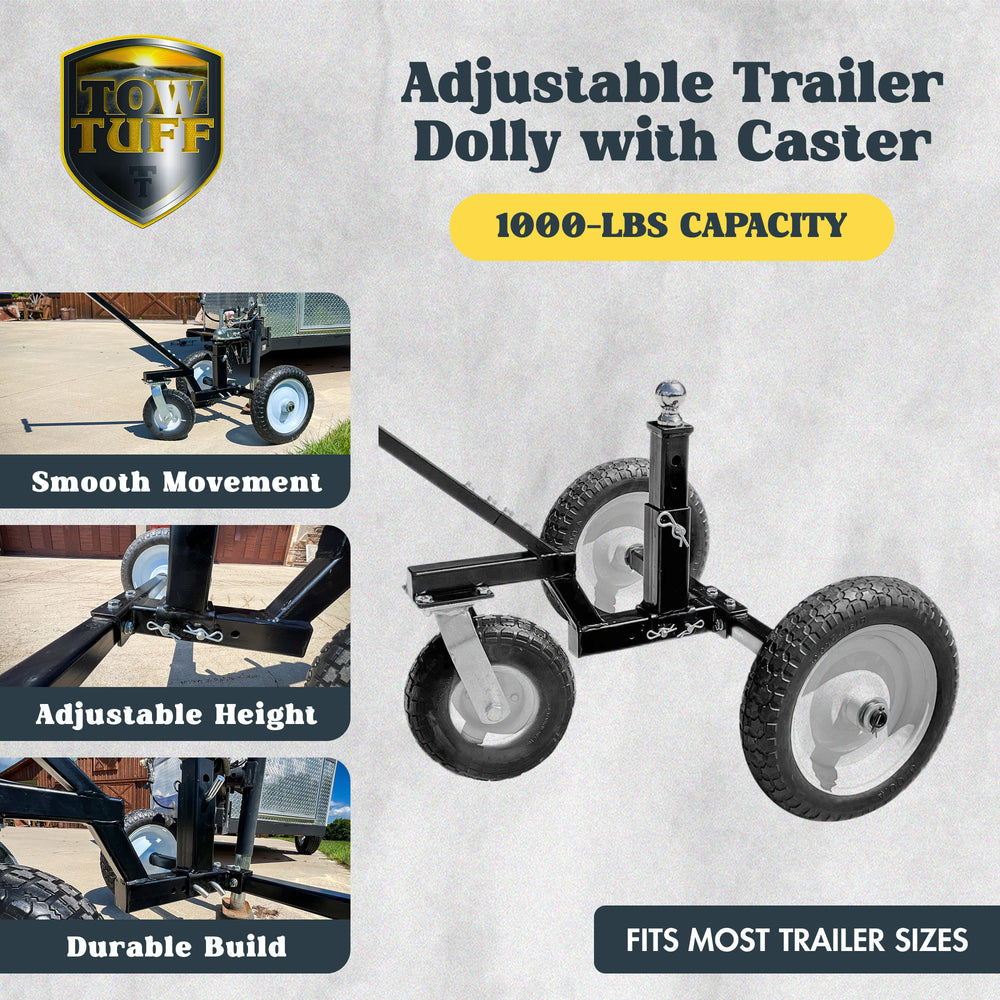 TOW TUFF
TT

Adjustable Trailer Dolly with Caster

1000-LBS CAPACITY

Smooth Movement

Adjustable Height

Durable Build

FITS MOST TRAILER SIZES