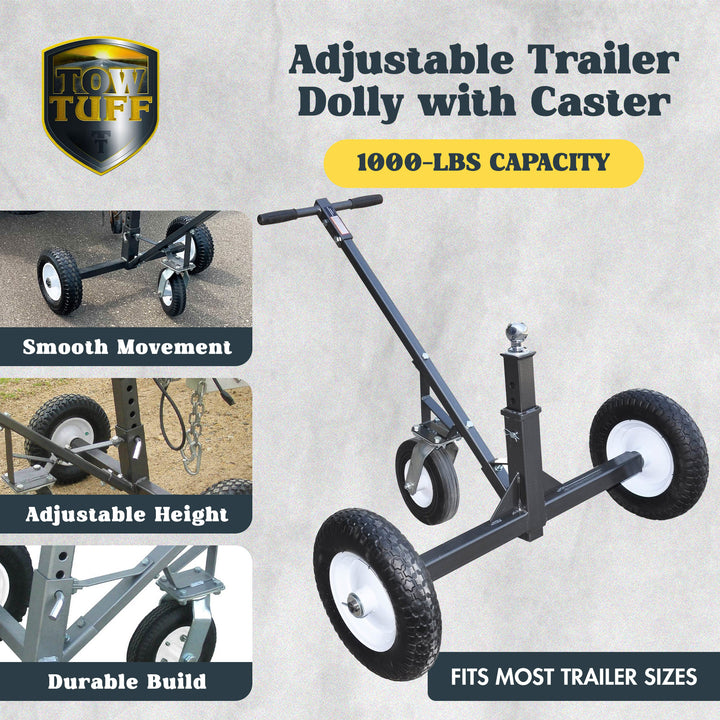 TOW TUFF

Adjustable Trailer Dolly with Caster

1000-LBS CAPACITY

Smooth Movement

Adjustable Height

Durable Build

FITS MOST TRAILER SIZES