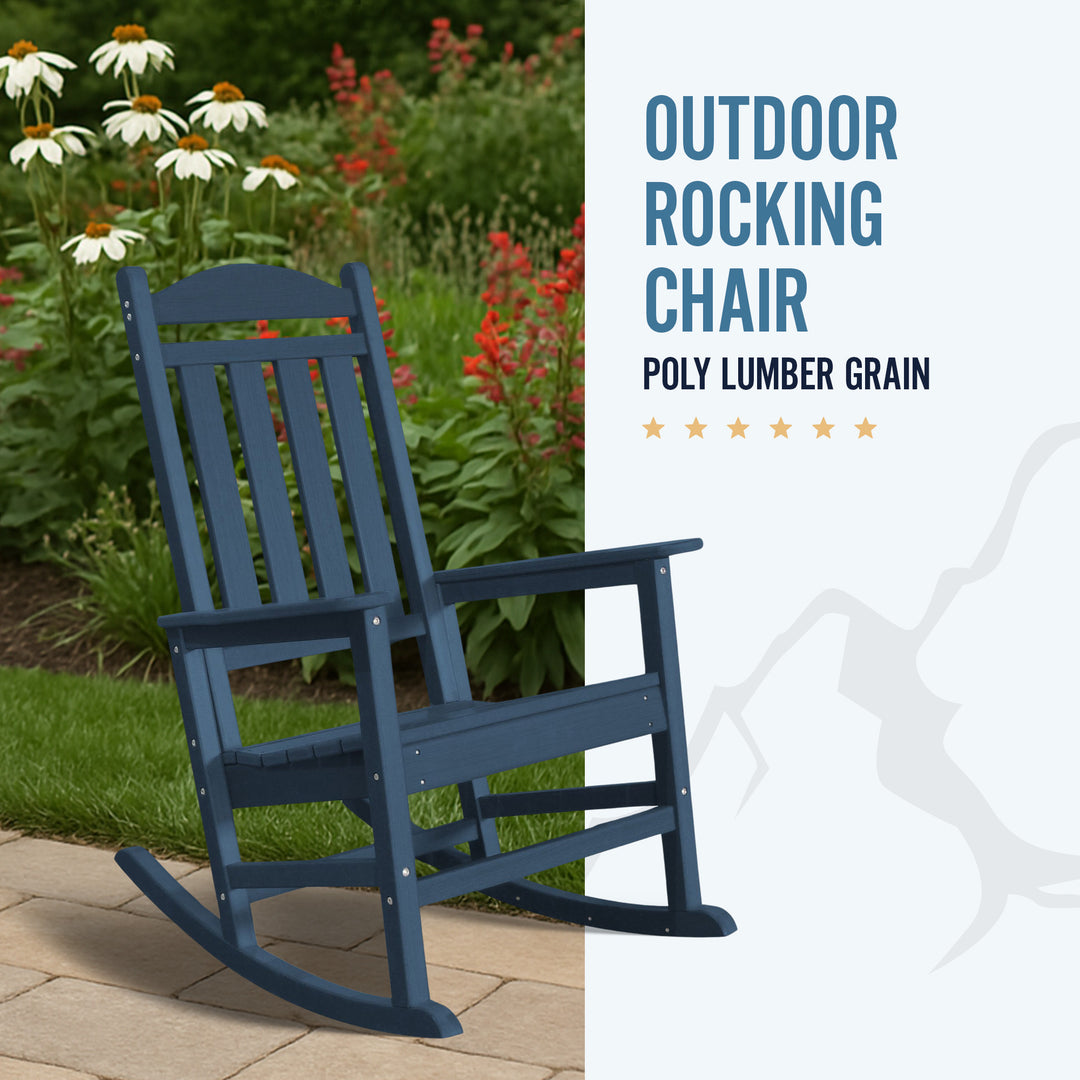 OUTDOOR ROCKING CHAIR

POLY LUMBER GRAIN

★ ★ ★ ★ ★ ★