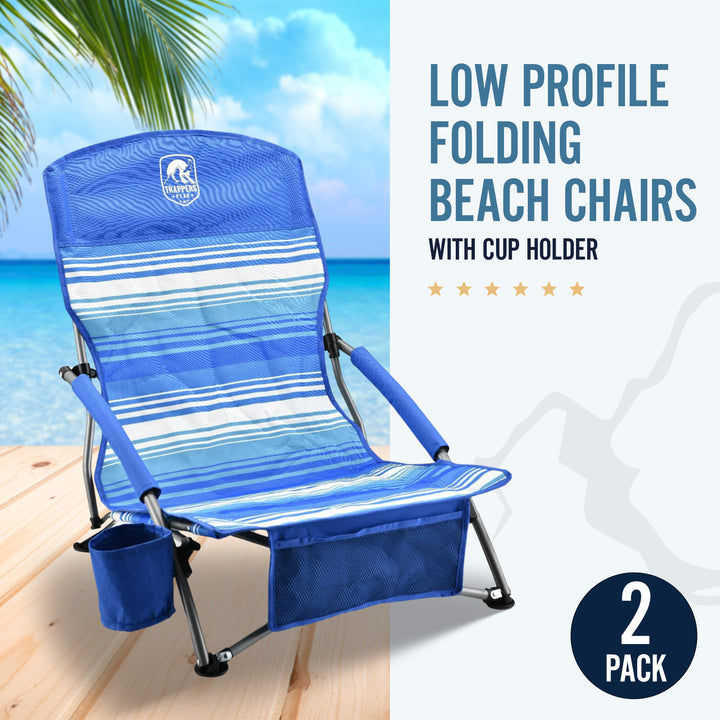 TRAPPERS PEAK

LOW PROFILE FOLDING BEACH CHAIRS

WITH CUP HOLDER

★ ★ ★ ★ ★ ★

2 PACK