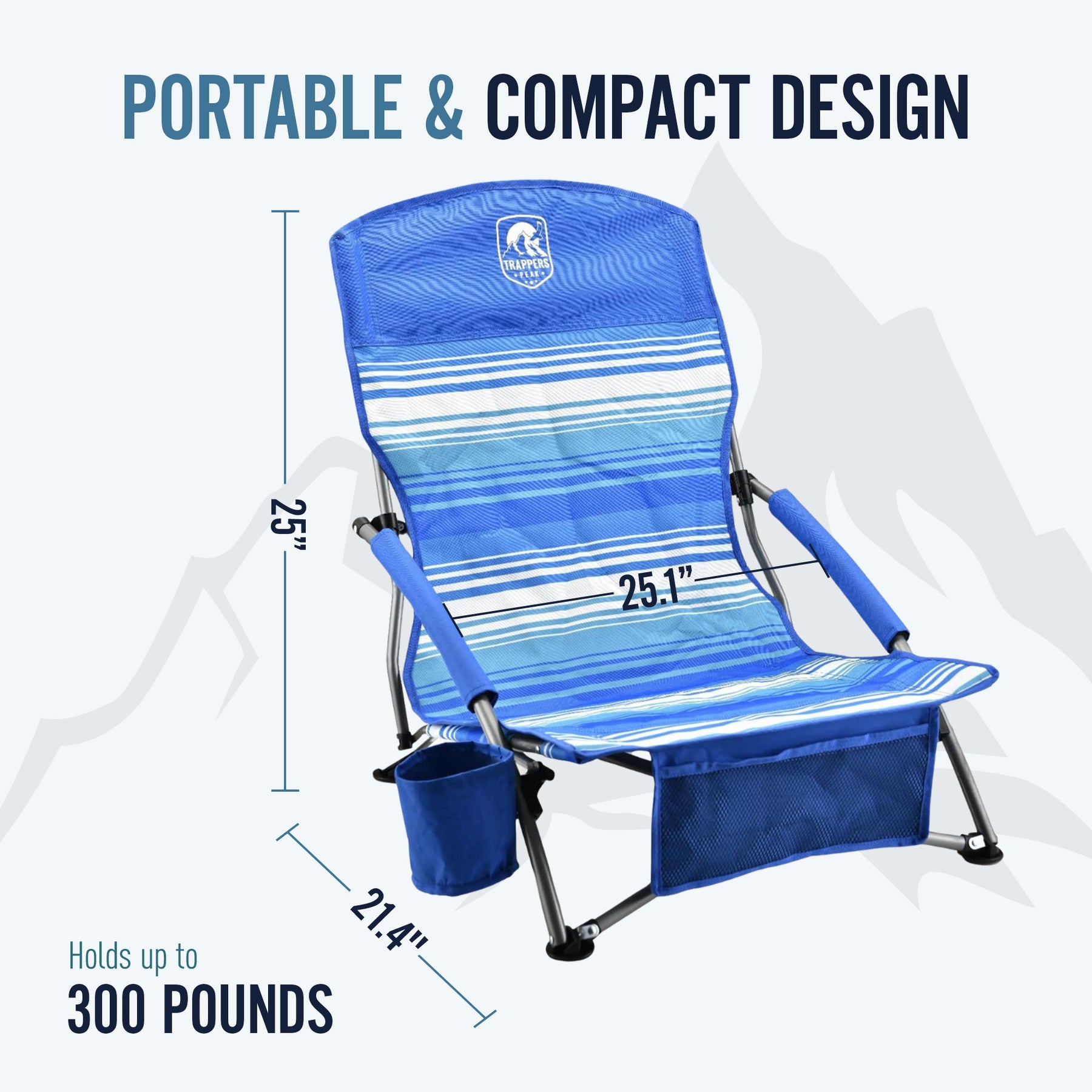 PORTABLE & COMPACT DESIGN

TRAPPERS PEAK

25"

25.1"

21.4"

Holds up to

300 POUNDS