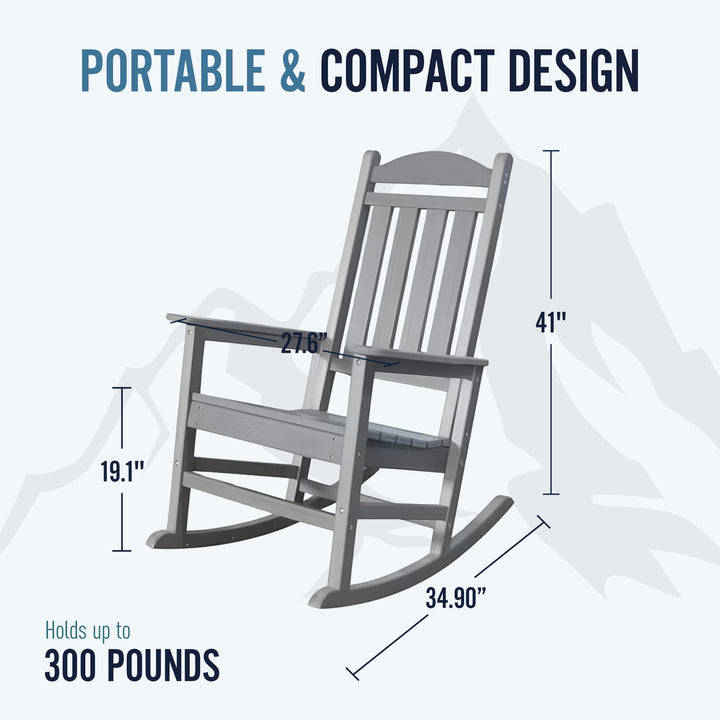 PORTABLE & COMPACT DESIGN

41"

27.6"

19.1"

34.90"

Holds up to
300 POUNDS