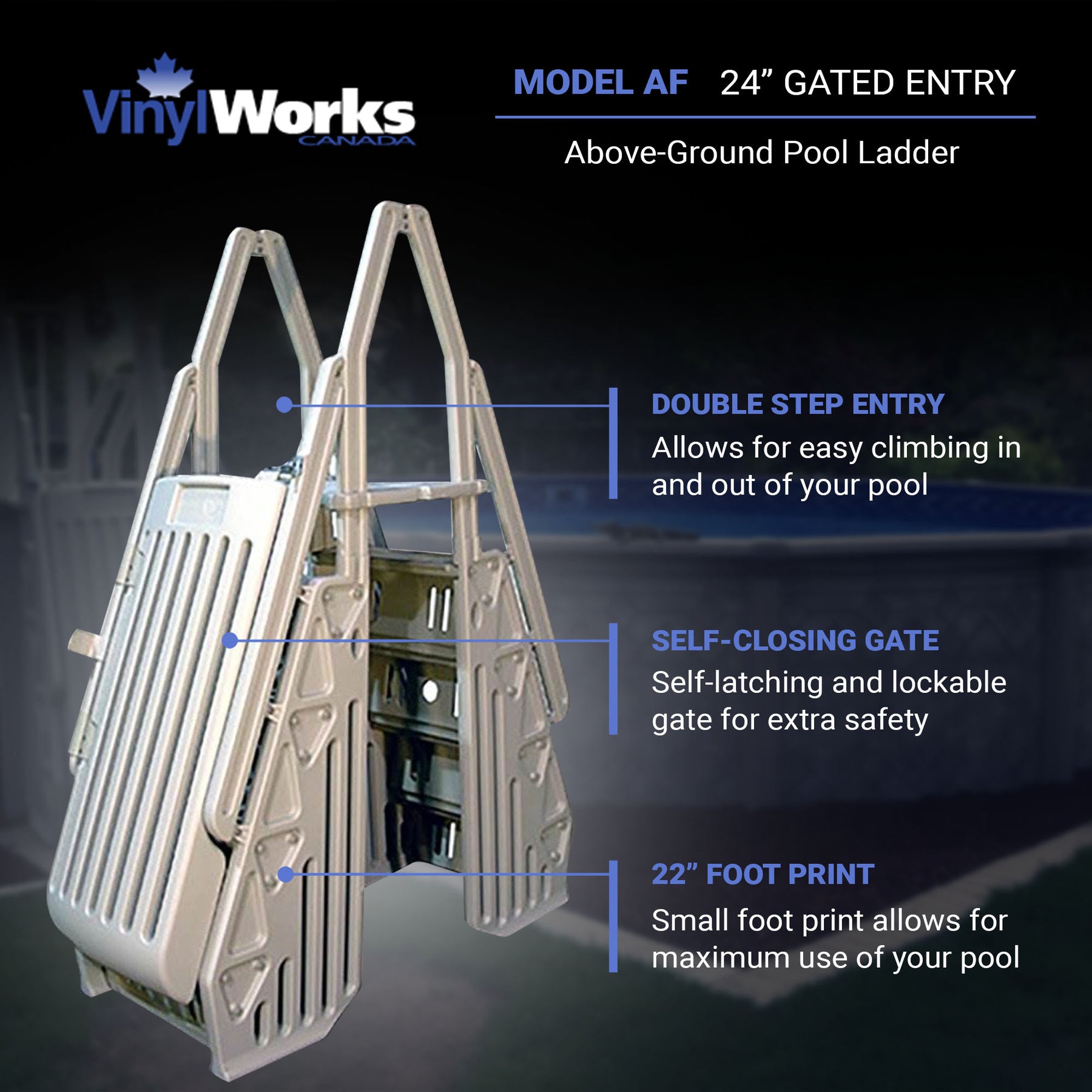 VinylWorks
CANADA

MODEL AF 24” GATED ENTRY

Above-Ground Pool Ladder

DOUBLE STEP ENTRY
Allows for easy climbing in and out of your pool

SELF-CLOSING GATE
Self-latching and lockable gate for extra safety

22” FOOT PRINT
Small foot print allows for maximum use of your pool