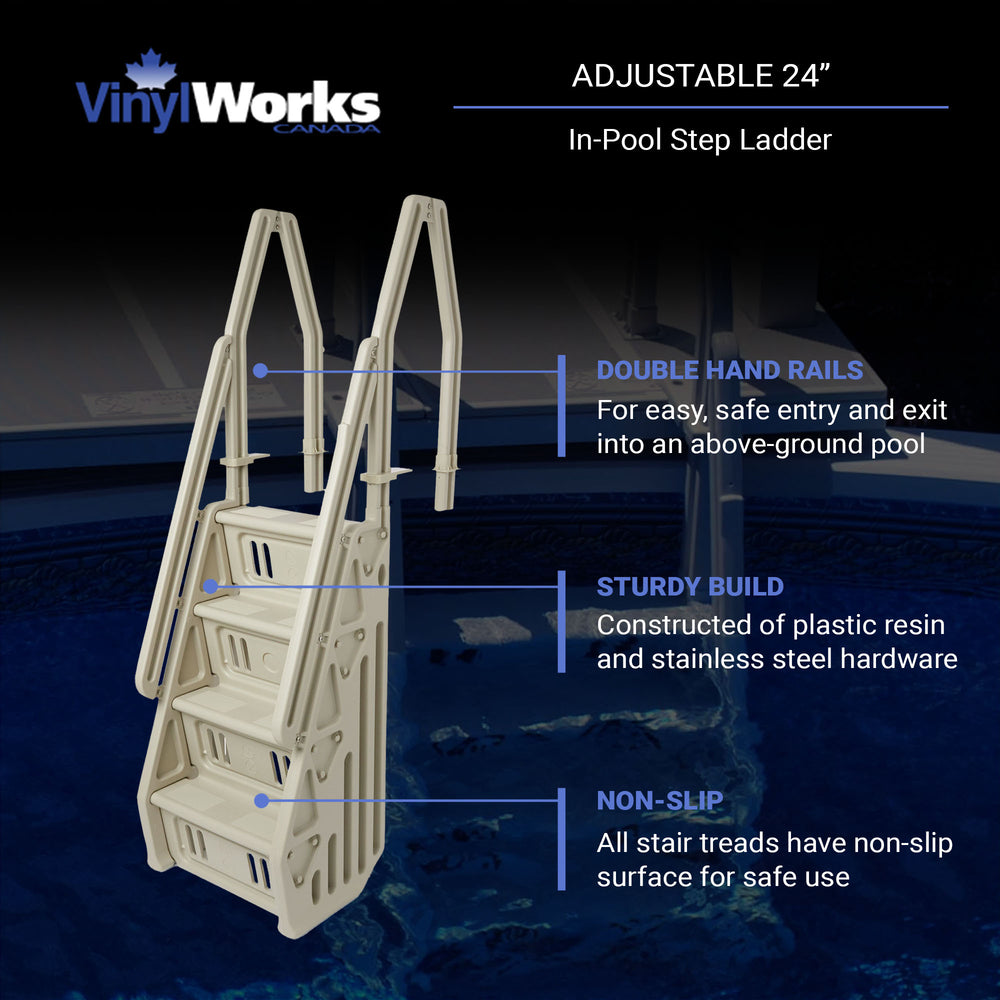 VinylWorks CANADA

ADJUSTABLE 24”

In-Pool Step Ladder

DOUBLE HAND RAILS
For easy, safe entry and exit into an above-ground pool

STURDY BUILD
Constructed of plastic resin and stainless steel hardware

NON-SLIP
All stair treads have non-slip surface for safe use