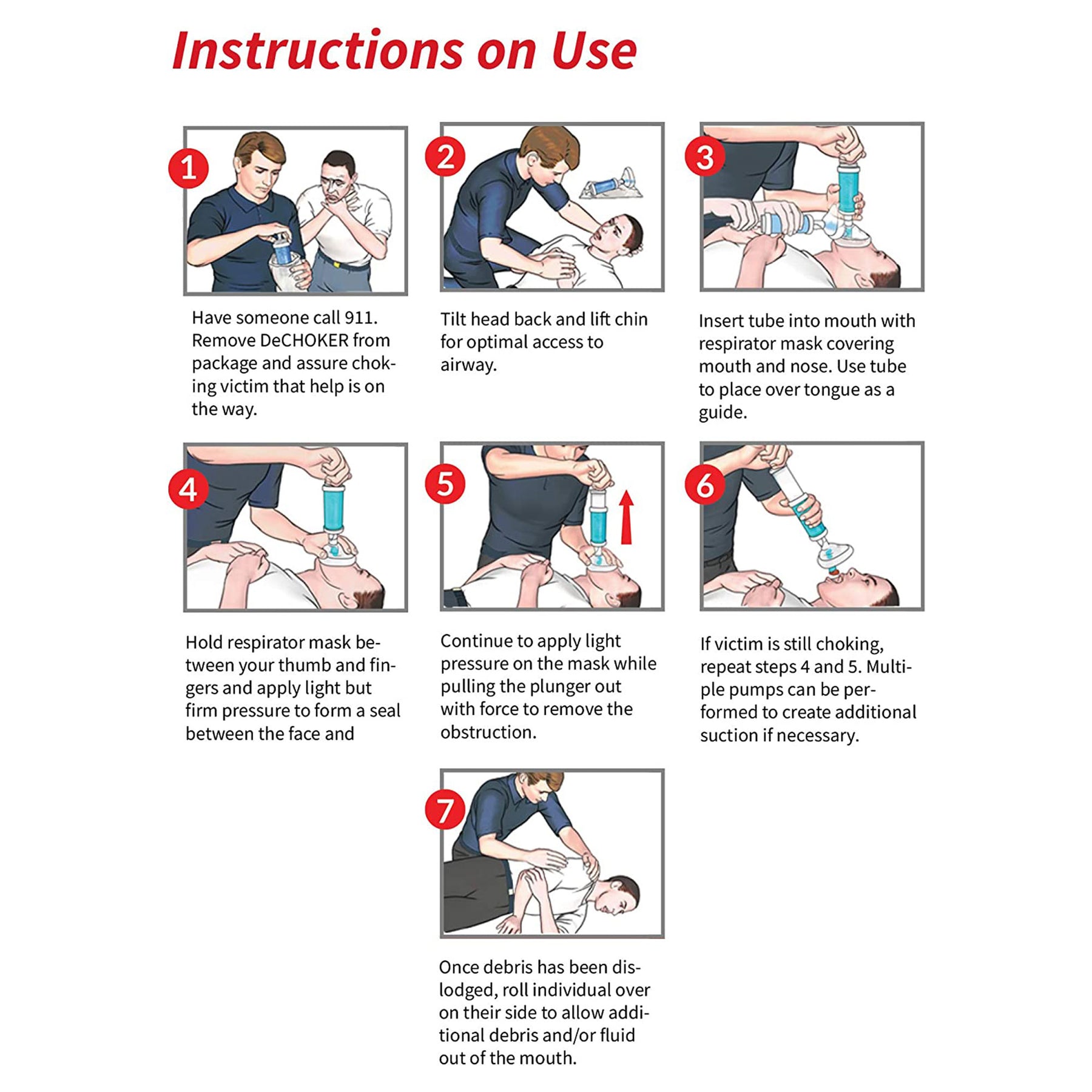 Instructions on Use

1

Have someone call 911. Remove DeCHOKER from package and assure choking victim that help is on the way.

2

Tilt head back and lift chin for optimal access to airway.

3

Insert tube into mouth with respirator mask covering mouth and nose. Use tube to place over tongue as a guide.

4

Hold respirator mask between your thumb and fingers and apply light but firm pressure to form a seal between the face and

5

Continue to apply light pressure on the mask while pulling the plunger out with force to remove the obstruction.

6

If victim is still choking, repeat steps 4 and 5. Multiple pumps can be performed to create additional suction if necessary.

7

Once debris has been dislodged, roll individual over on their side to allow additional debris and/or fluid out of the mouth.